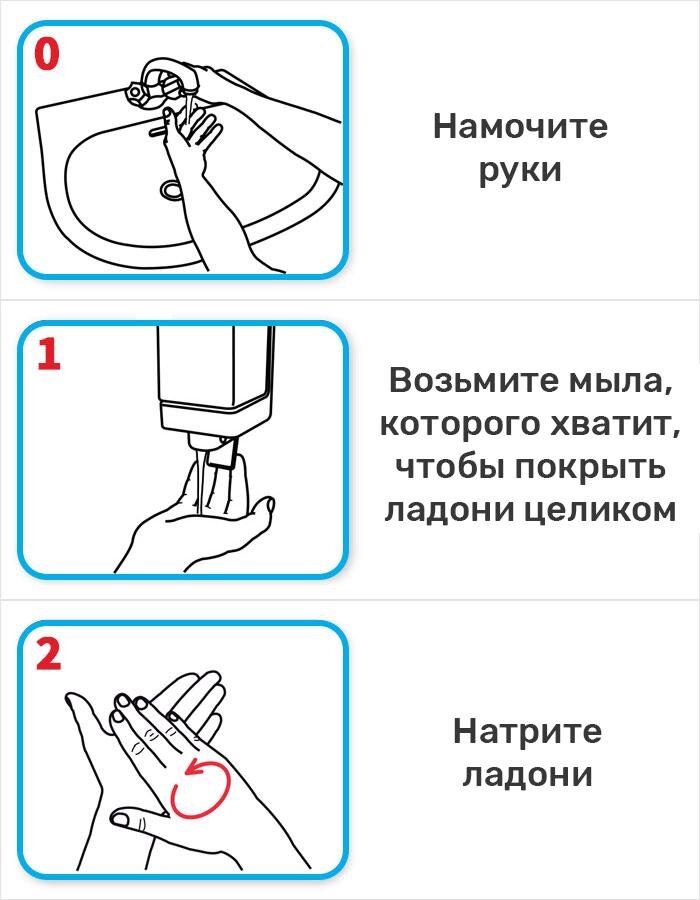 0

Намочите руки

1

Возьмите мыла, которого хватит, чтобы покрыть ладони целиком

2

Натрите ладони