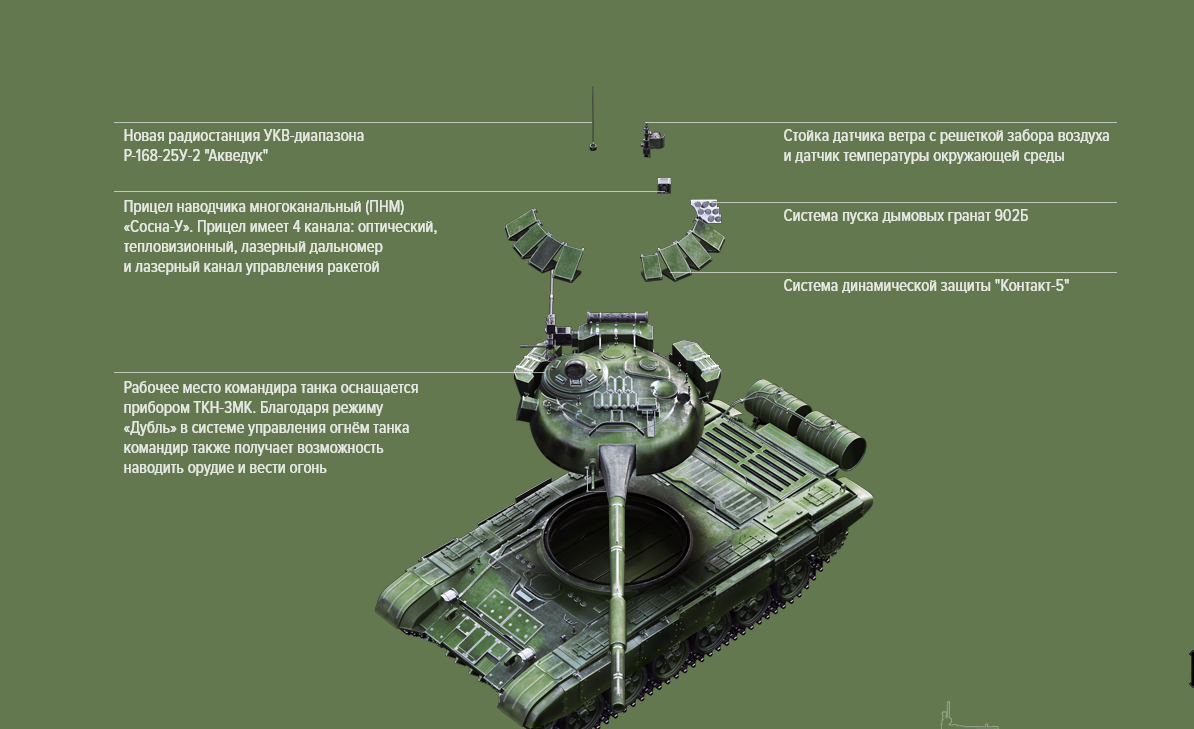 Новая радиостанция УКВ-диапазона Р-168-25У-2 "Акведук"

Прицел наводчика многоканальный (ПНМ) «Сосна-У». Прицел имеет 4 канала: оптический, тепловизионный, лазерный дальномер и лазерный канал управления ракетой

Рабочее место командира танка оснащается прибором ТКН-3МК. Благодаря режиму «Дубль» в системе управления огнём танка командир также получает возможность наводить орудие и вести огонь

Стойка датчика ветра с решеткой забора воздуха и датчик температуры окружающей среды

Система пуска дымовых гранат 902Б

Система динамической защиты "Контакт-5"