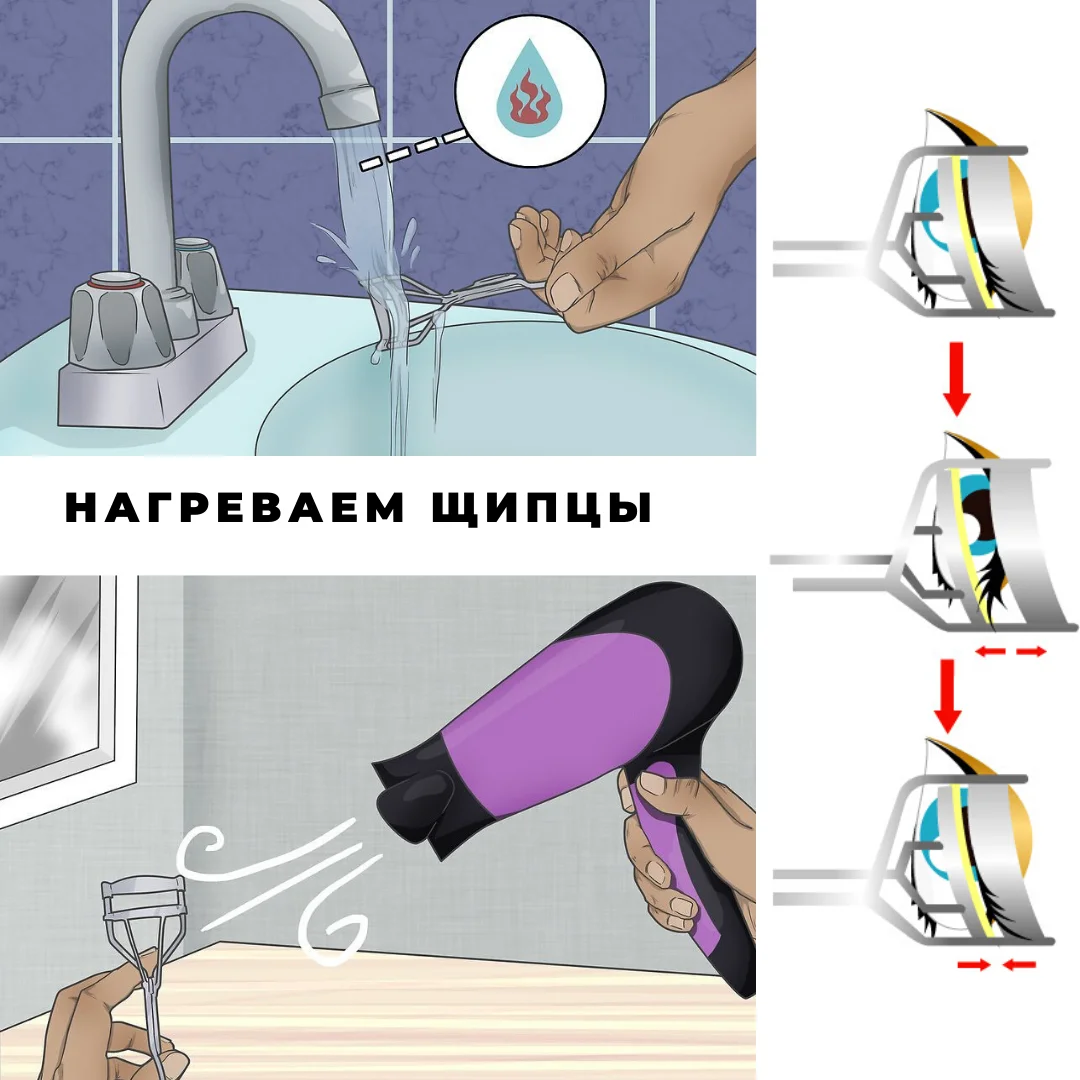 НАГРЕВАЕМ ЩИПЦЫ