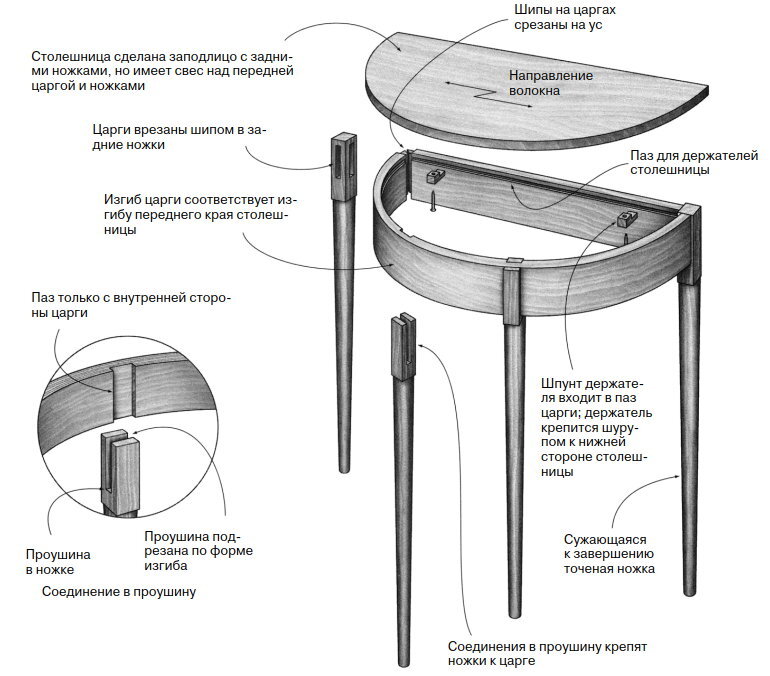 Шипы на царгах срезаны на ус

Столешница сделана заподлицо с задними ножками, но имеет свес над передней царгой и ножками

Направление волокна

Царги врезаны шипом в задние ножки

Паз для держателей столешницы

Изгиб царги соответствует изгибу переднего края столешницы

Паз только с внутренней стороны царги

Шпунт держателя входит в паз царги; держатель крепится шурупом к нижней стороне столешницы

Проушина в ножке

Проушина подрезана по форме изгиба

Соединение в проушину

Сужающаяся к завершению точеная ножка

Соединения в проушину крепят ножки к царге