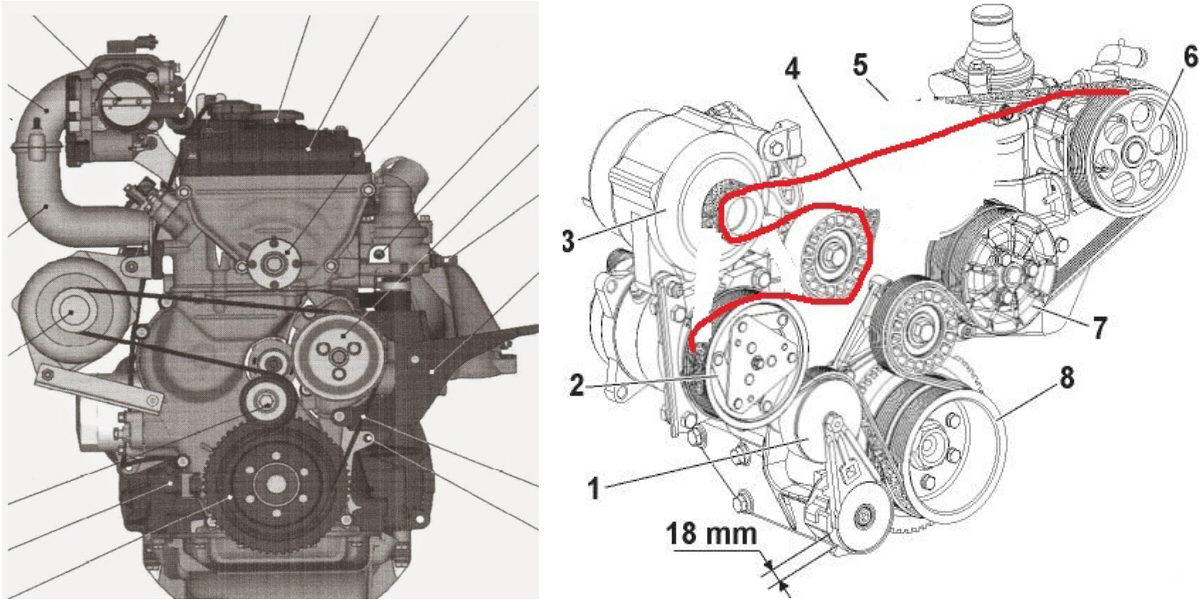 4
5
6
3
7
2
8
1
18 mm