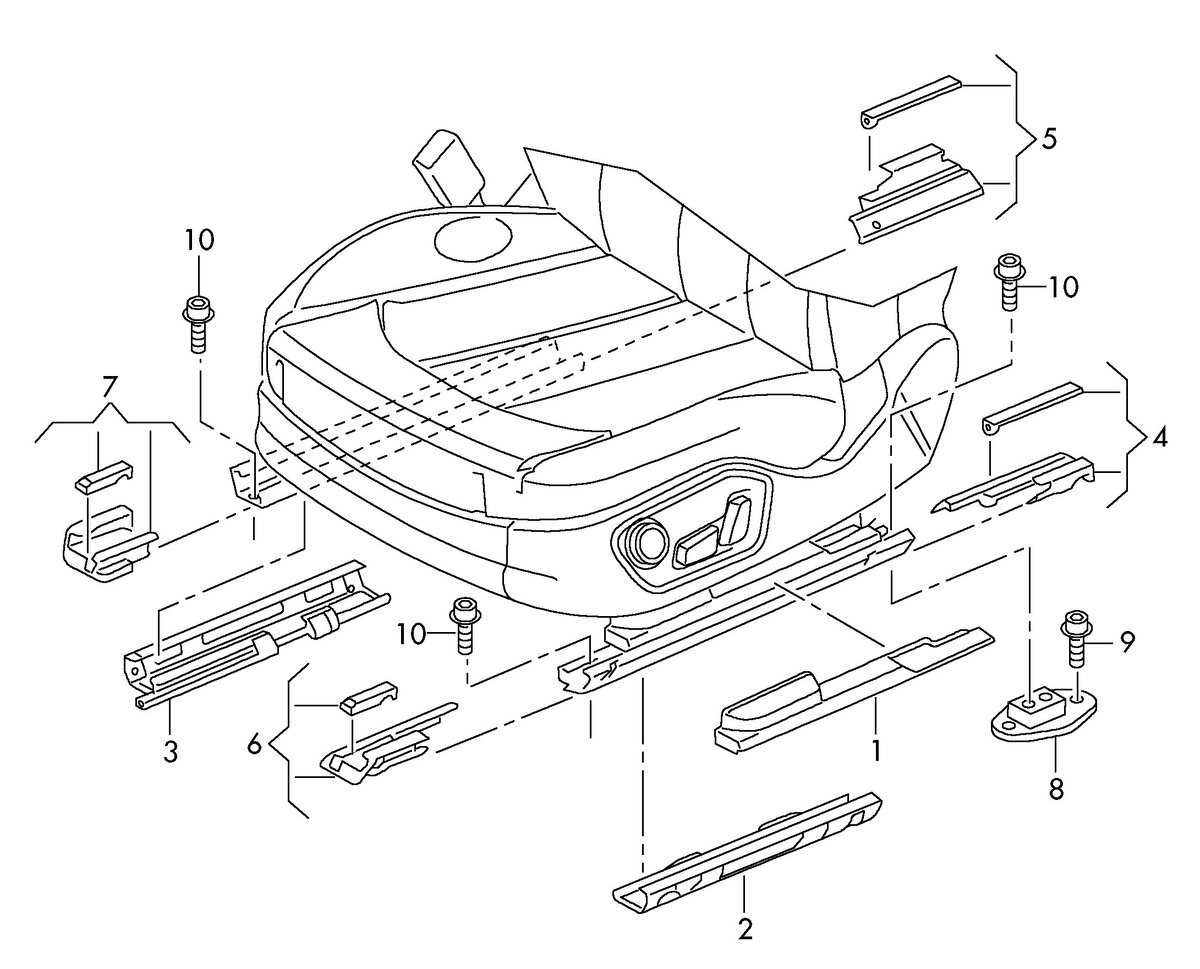 5
10
10
7
4
10
9
3
6
1
8
2