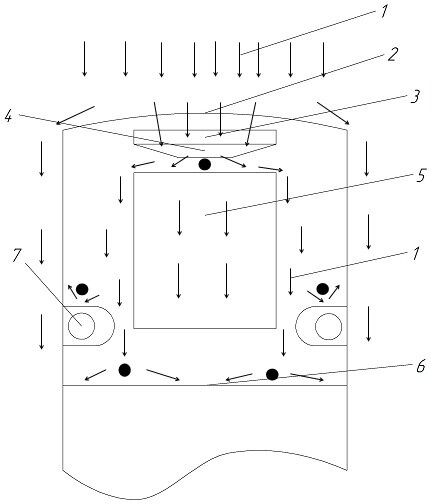 1
2
3
4
5
7
1
6