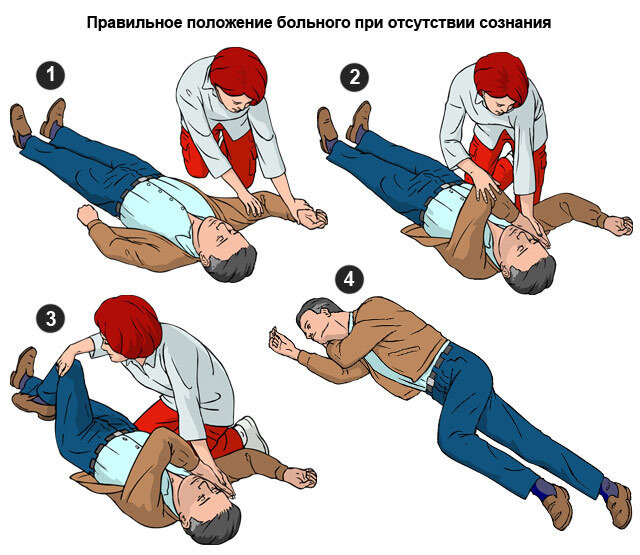 Правильное положение больного при отсутствии сознания

1

2

3

4