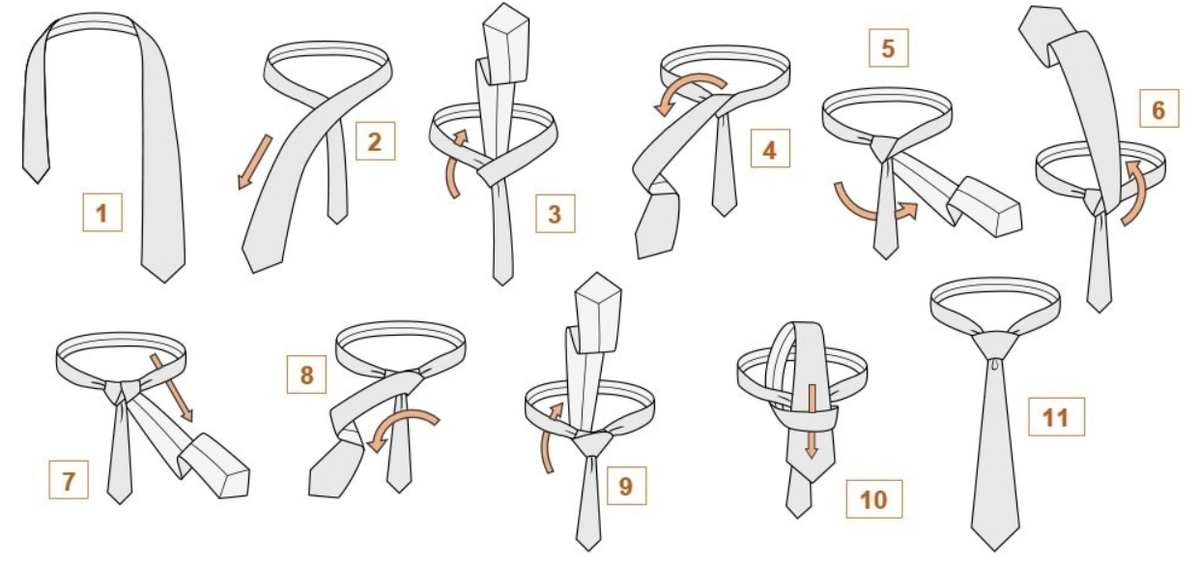 1
2
3
4
5
6
7
8
9
10
11