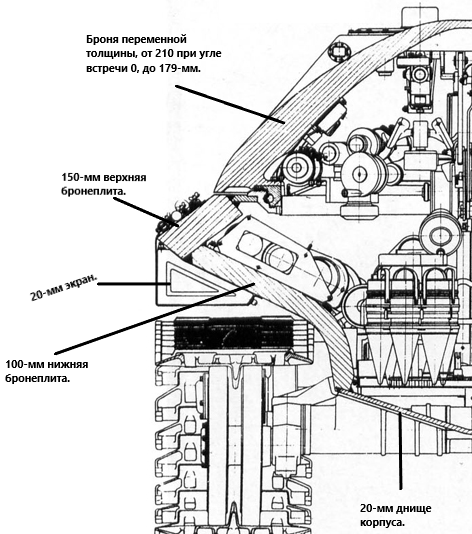 Броня переменной толщины, от 210 при угле встречи 0, до 179-мм.

150-мм верхняя бронеплита.

20-мм экран.

100-мм нижняя бронеплита.

20-мм днище корпуса.