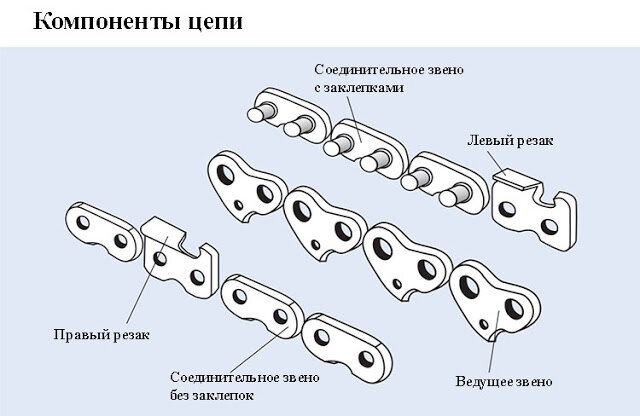 Компоненты цепи

Соединительное звено с заклепками

Левый резак

Правый резак

Соединительное звено без заклепок

Ведущее звено