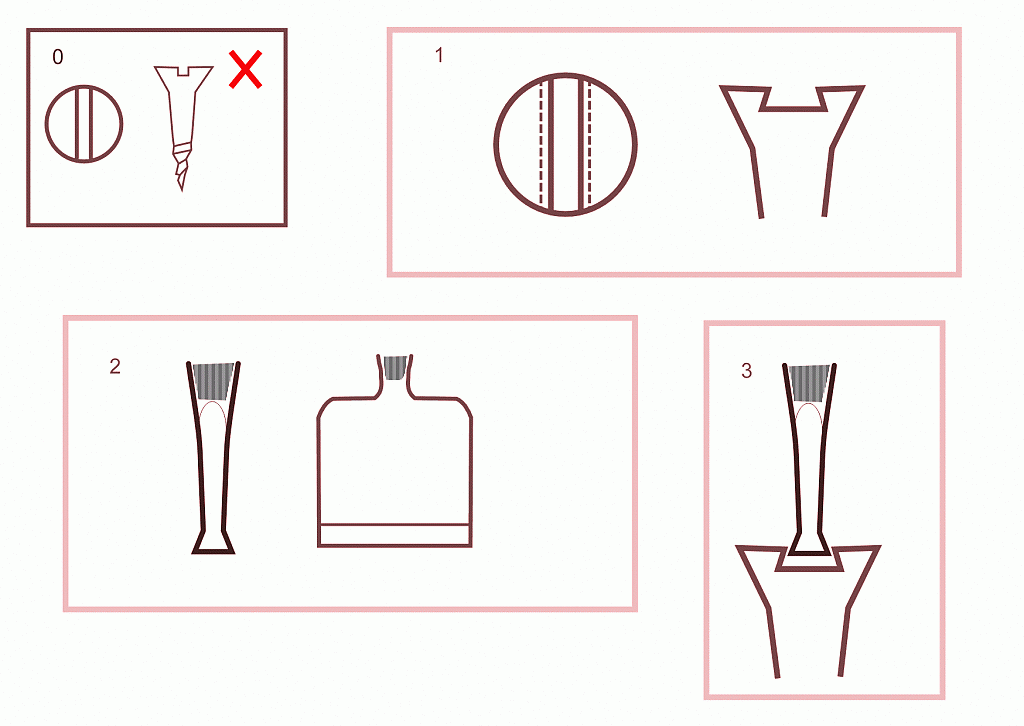 0

1

2

3