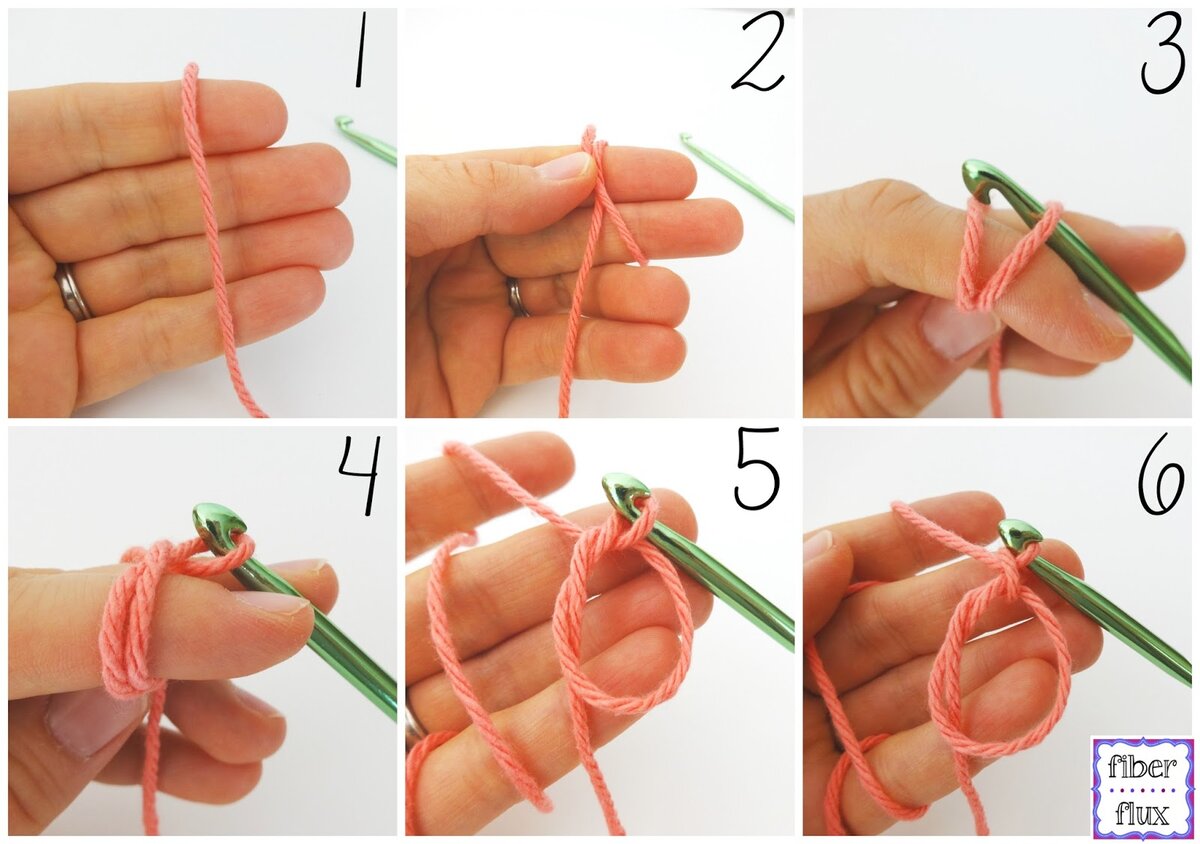 1
2
3
4
5
6
fiber
flux