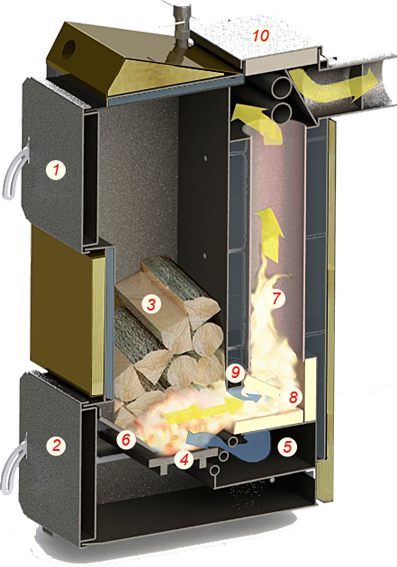 10
1
3
7
9
8
2
6
4
5