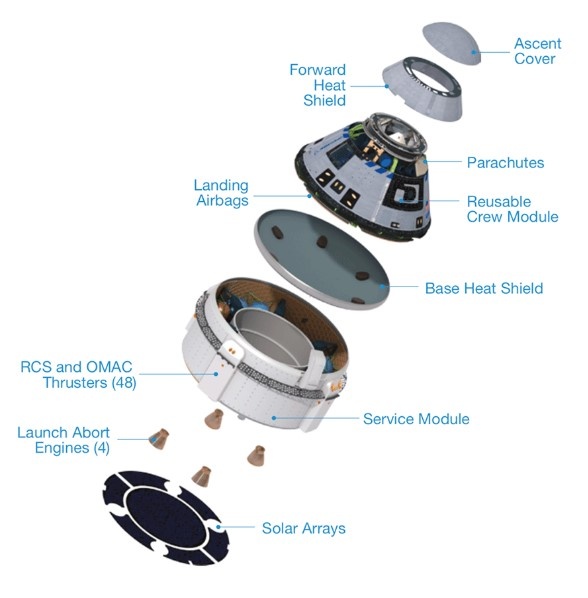 Ascent Cover

Forward Heat Shield

Parachutes

Landing Airbags

Reusable Crew Module

Base Heat Shield

RCS and OMAC Thrusters (48)

Service Module

Launch Abort Engines (4)

Solar Arrays