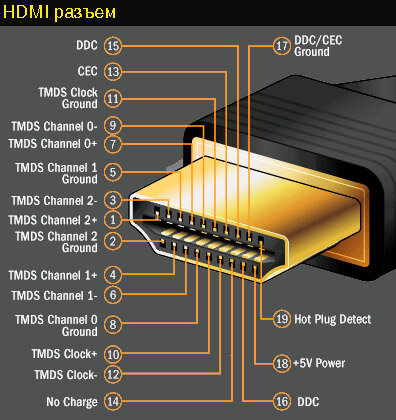 HDMI разъем

DDC 15
CEC 13
TMDS Clock Ground 11
TMDS Channel 0- 9
TMDS Channel 0+ 7
TMDS Channel 1 Ground 5
TMDS Channel 2- 3
TMDS Channel 2+ 1
TMDS Channel 2 Ground 2
TMDS Channel 1+ 4
TMDS Channel 1- 6
TMDS Channel 0 Ground 8
TMDS Clock+ 10
TMDS Clock- 12
No Charge 14

17 DDC/CEC Ground
19 Hot Plug Detect
18 +5V Power
16 DDC