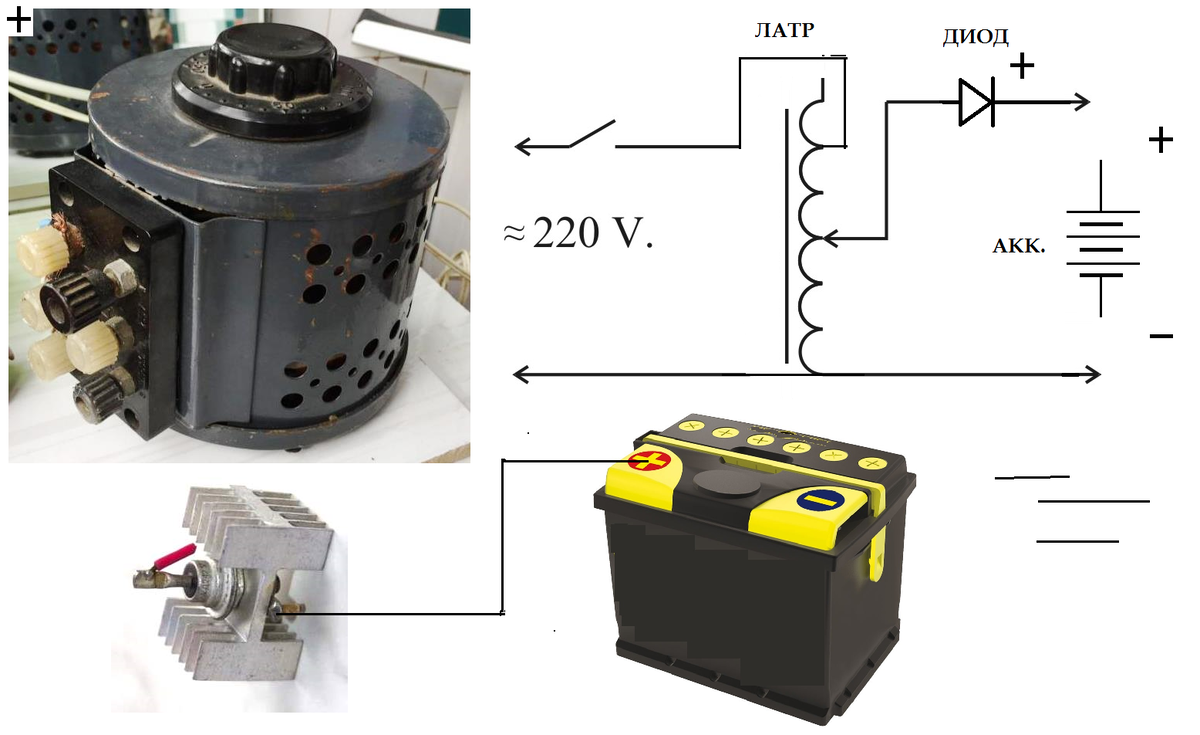 +

ЛАТР

ДИОД

+

+

≈ 220 V.

АКК.

−