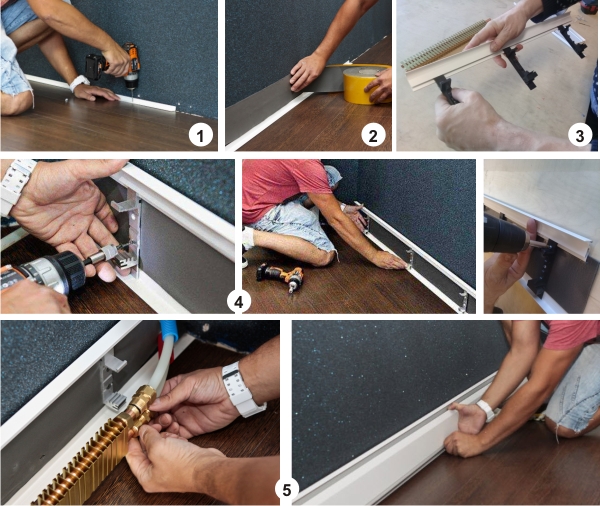 1
2
3
4
5