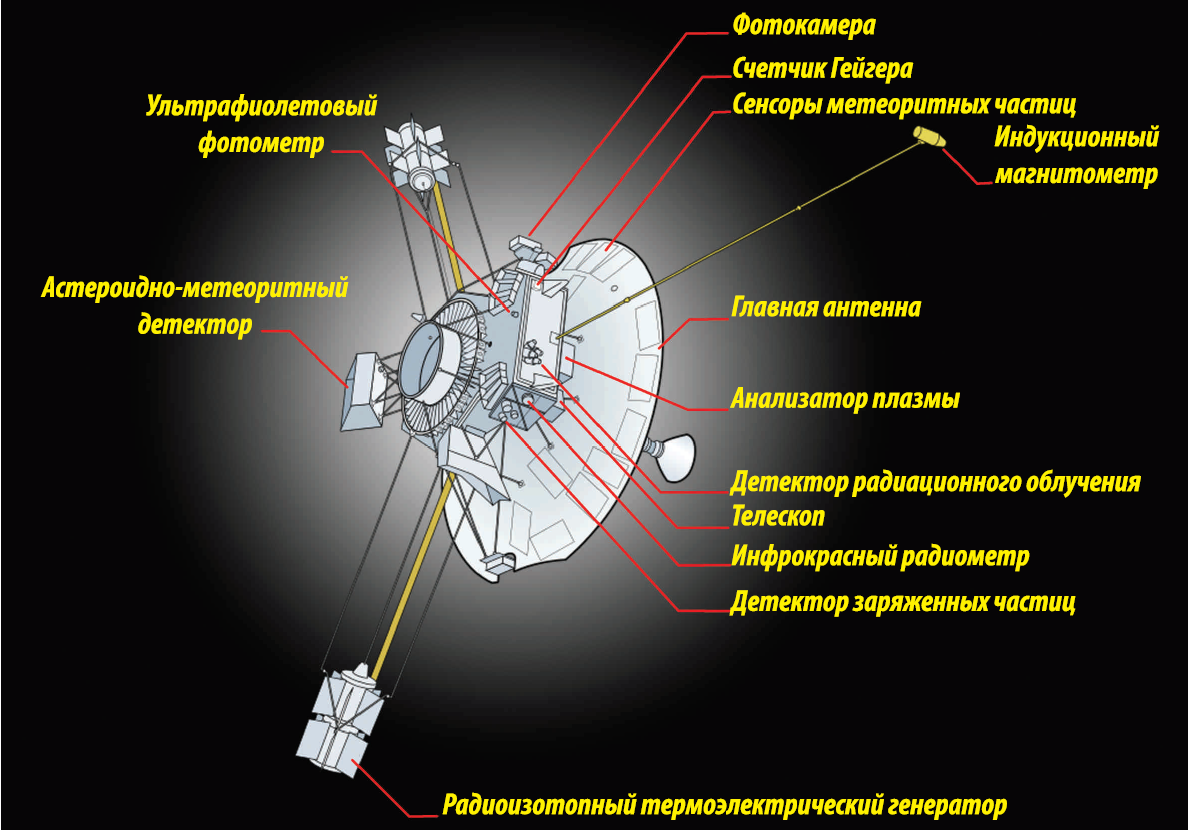 Фотокамера

Счетчик Гейгера

Сенсоры метеоритных частиц

Ультрафиолетовый фотометр

Индукционный магнитометр

Астероидно-метеоритный детектор

Главная антенна

Анализатор плазмы

Детектор радиационного облучения

Телескоп

Инфрокрасный радиометр

Детектор заряженных частиц

Радиоизотопный термоэлектрический генератор