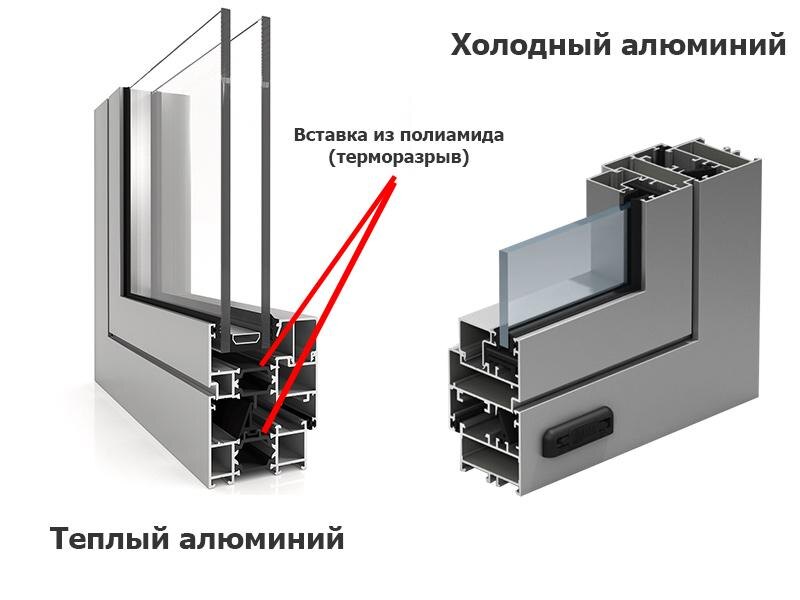 Холодный алюминий

Вставка из полиамида (терморазрыв)

Теплый алюминий