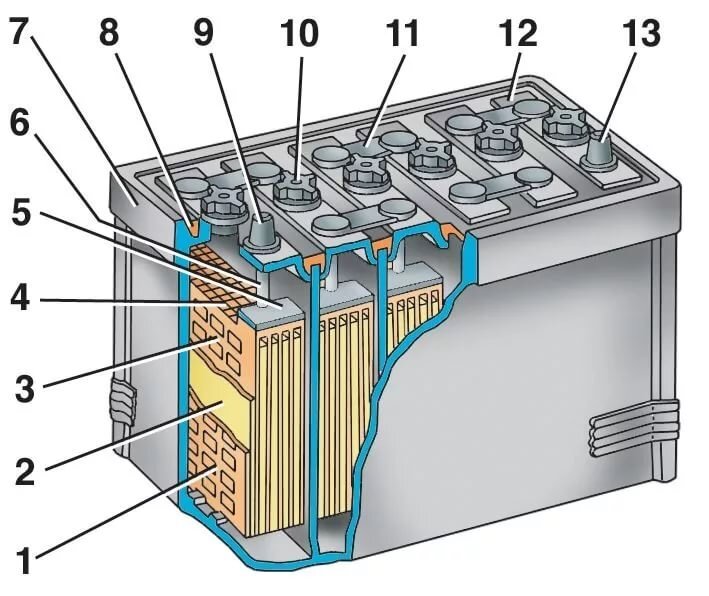 7
8
9
10
11
12
13
6
5
4
3
2
1