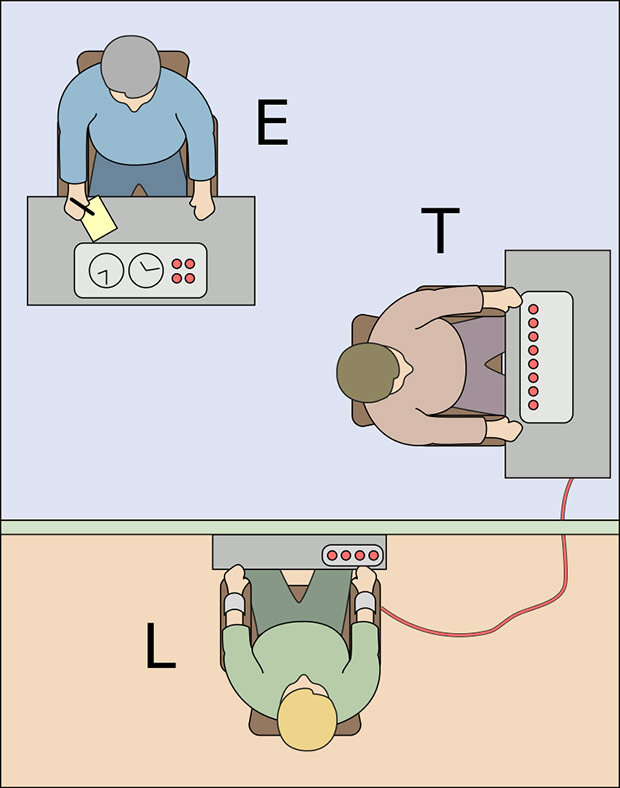 E

T

L