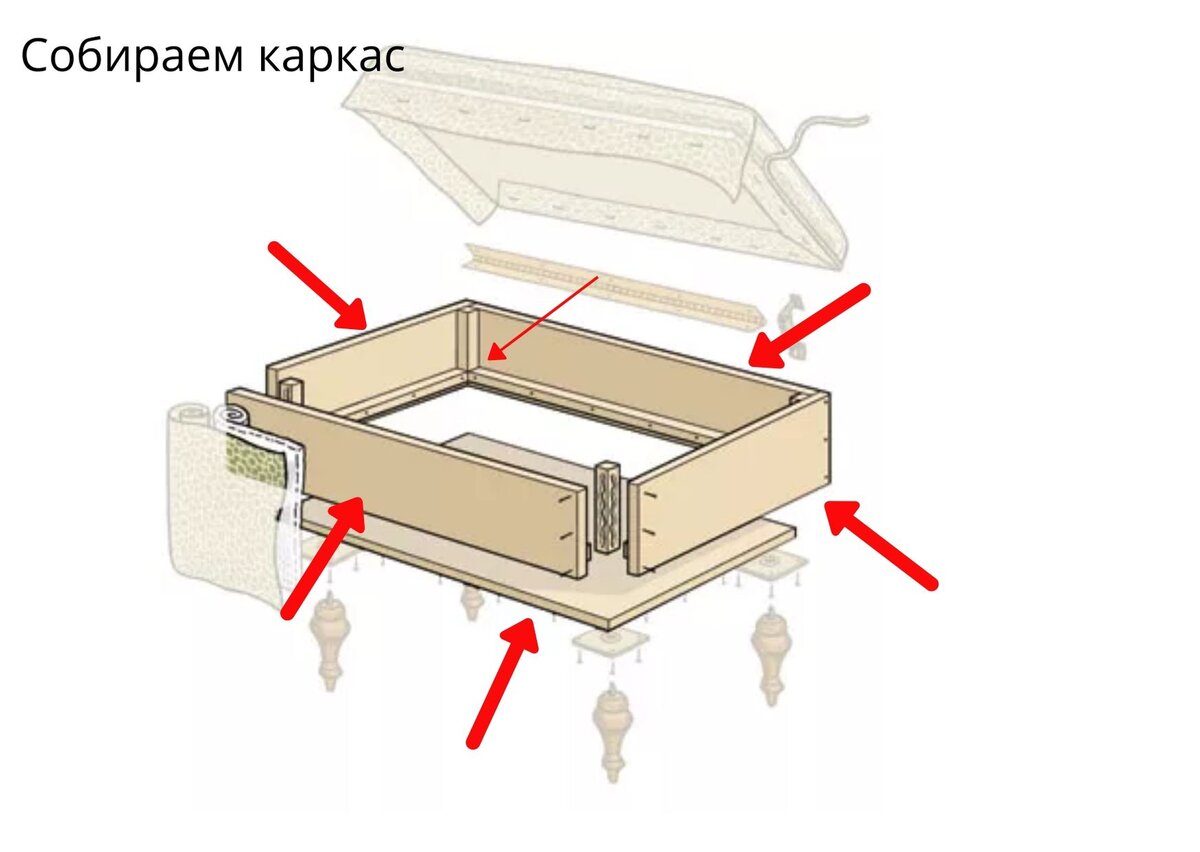 Собираем каркас