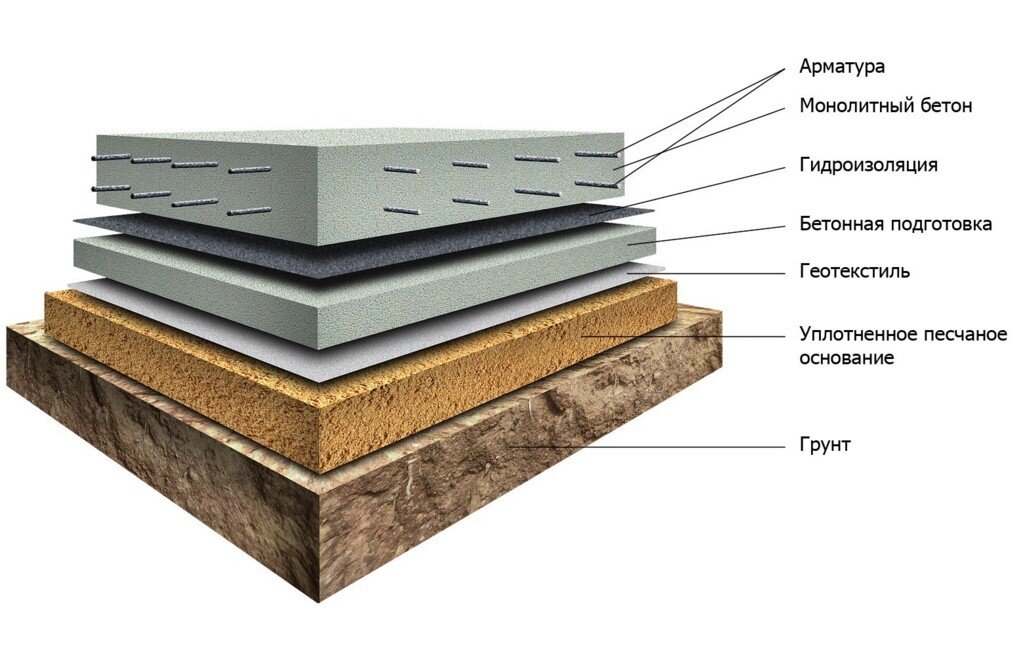 Арматура
Монолитный бетон
Гидроизоляция
Бетонная подготовка
Геотекстиль
Уплотненное песчаное основание
Грунт