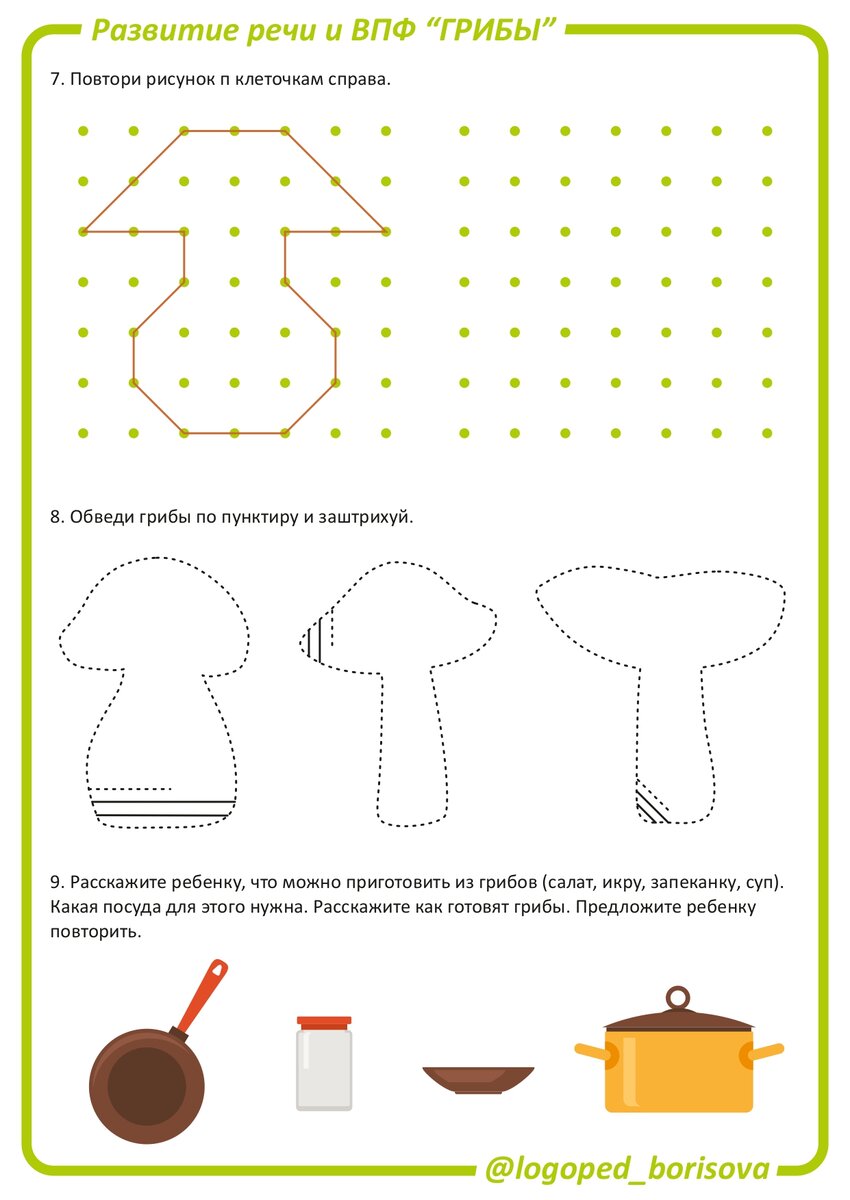 Развитие речи и ВПФ “ГРИБЫ”

7. Повтори рисунок п клеточкам справа.

8. Обведи грибы по пунктиру и заштрихуй.

9. Расскажите ребенку, что можно приготовить из грибов (салат, икру, запеканку, суп). Какая посуда для этого нужна. Расскажите как готовят грибы. Предложите ребенку повторить.

@logoped_borisova