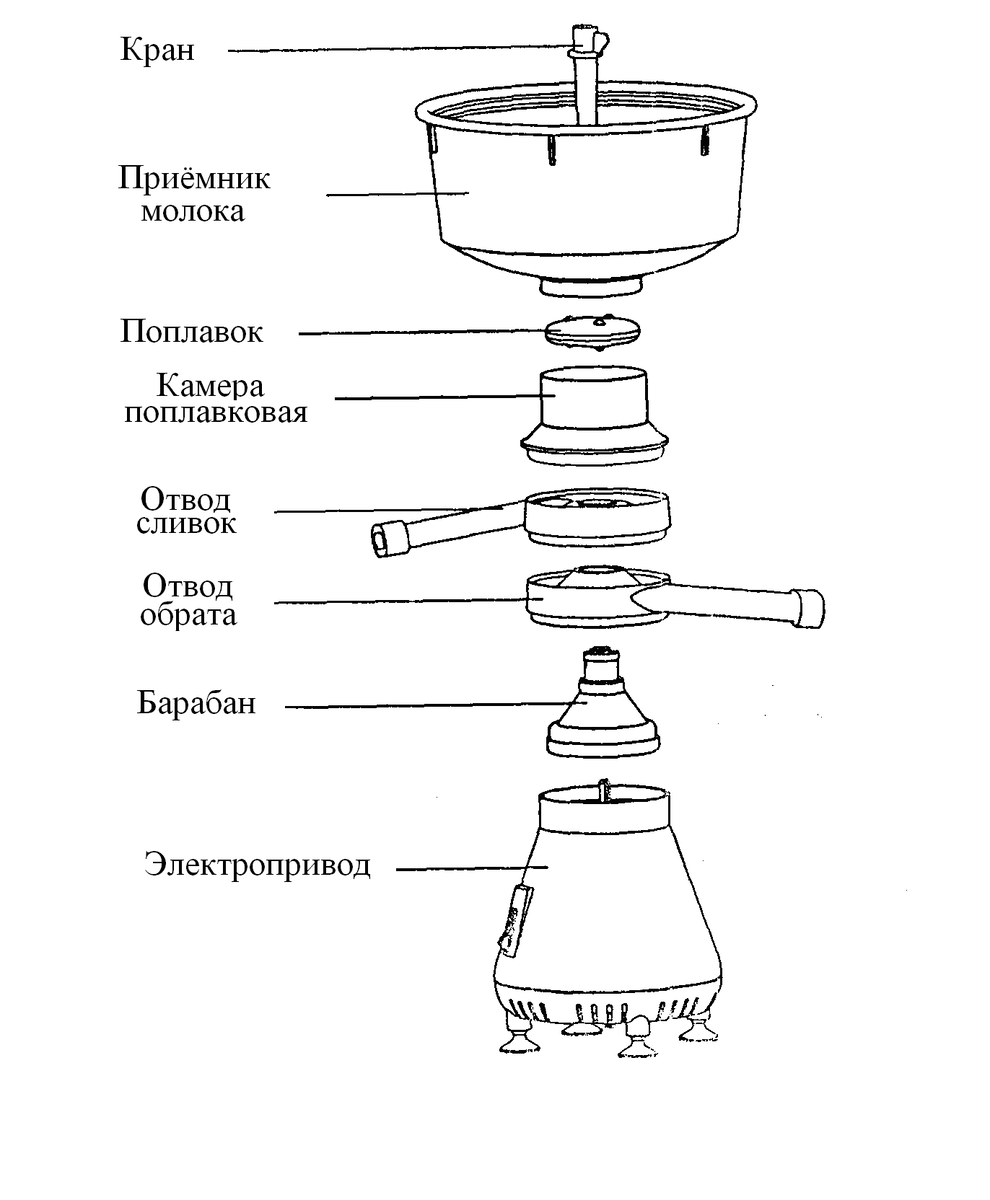 Кран

Приёмник молока

Поплавок

Камера поплавковая

Отвод сливок

Отвод обрата

Барабан

Электропривод