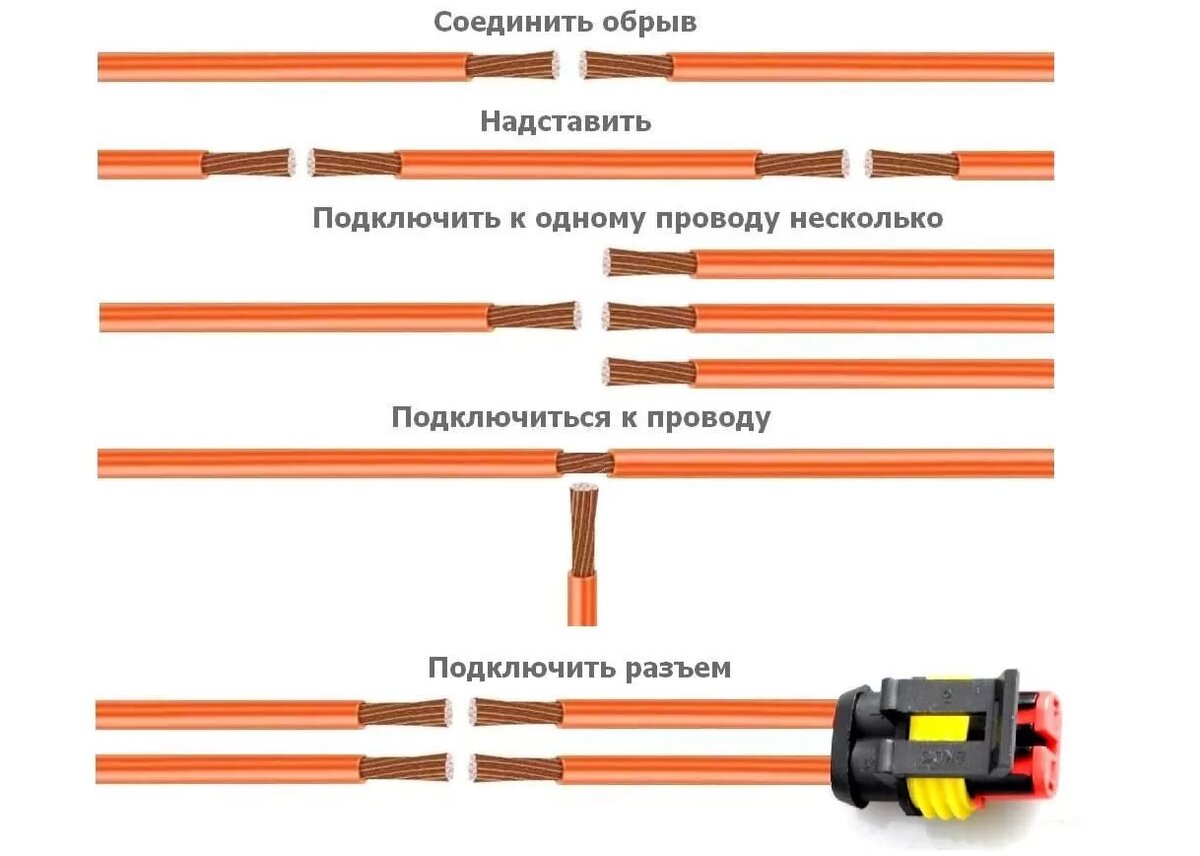 Соединить обрыв

Надставить

Подключить к одному проводу несколько

Подключиться к проводу

Подключить разъем