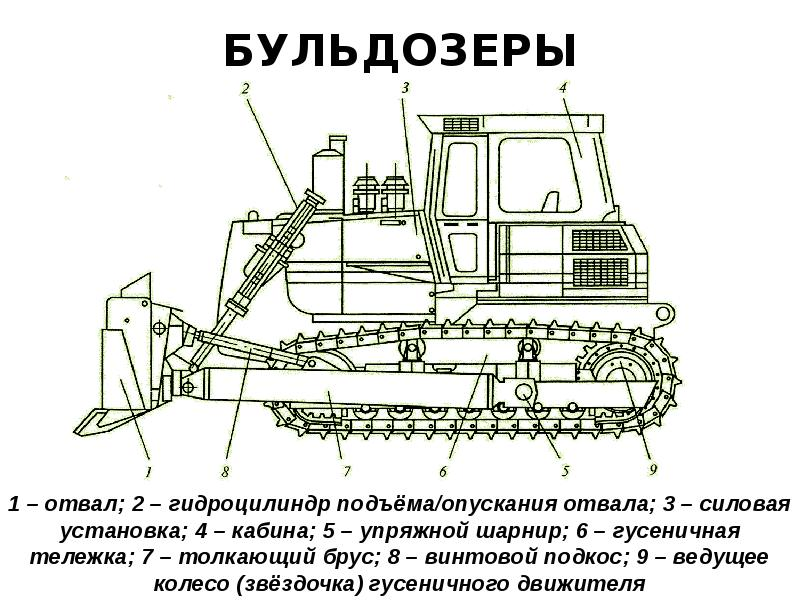 БУЛЬДОЗЕРЫ

2 3 4

1 8 7 6 5 9

1 – отвал; 2 – гидроцилиндр подъёма/опускания отвала; 3 – силовая установка; 4 – кабина; 5 – упряжной шарнир; 6 – гусеничная тележка; 7 – толкающий брус; 8 – винтовой подкос; 9 – ведущее колесо (звёздочка) гусеничного движителя