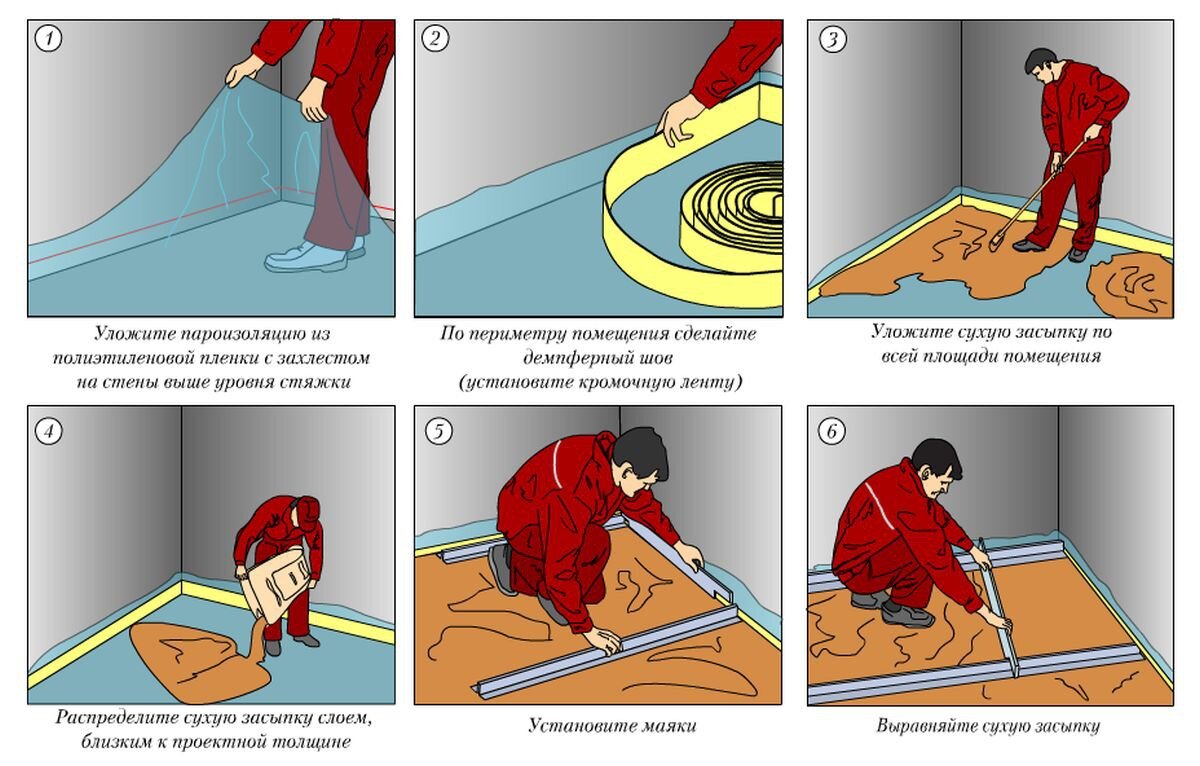 1

Уложите пароизоляцию из полиэтиленовой пленки с захлестом на стены выше уровня стяжки

2

По периметру помещения сделайте демпферный шов (установите кромочную ленту)

3

Уложите сухую засыпку по всей площади помещения

4

Распределите сухую засыпку слоем, близким к проектной толщине

5

Установите маяки

6

Выравняйте сухую засыпку