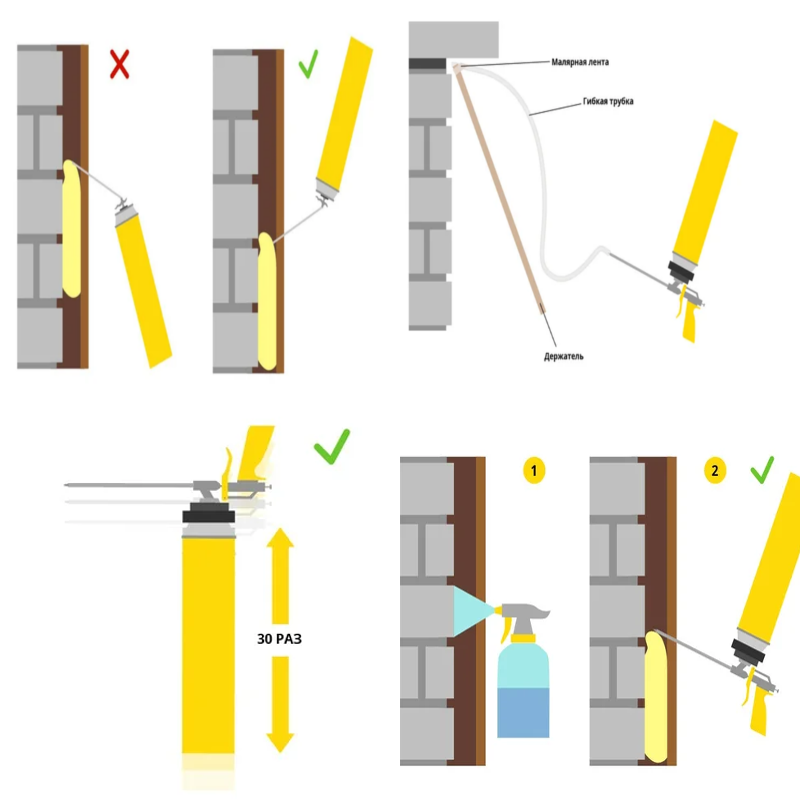 Малярная лента
Гибкая трубка
Держатель
30 РАЗ
1
2