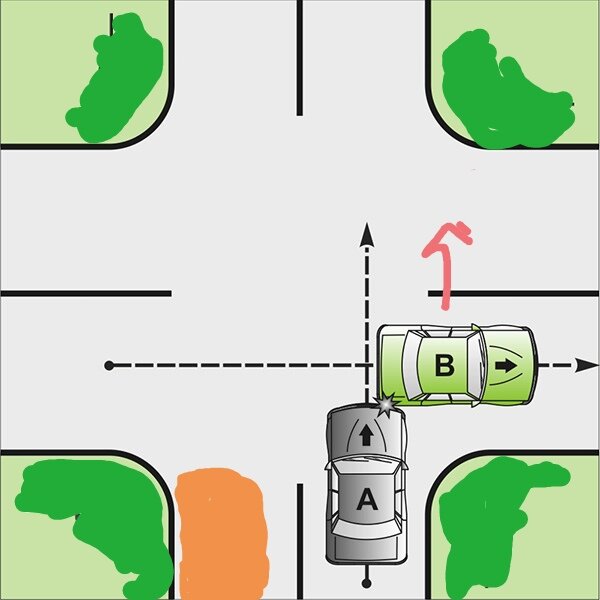 B
A