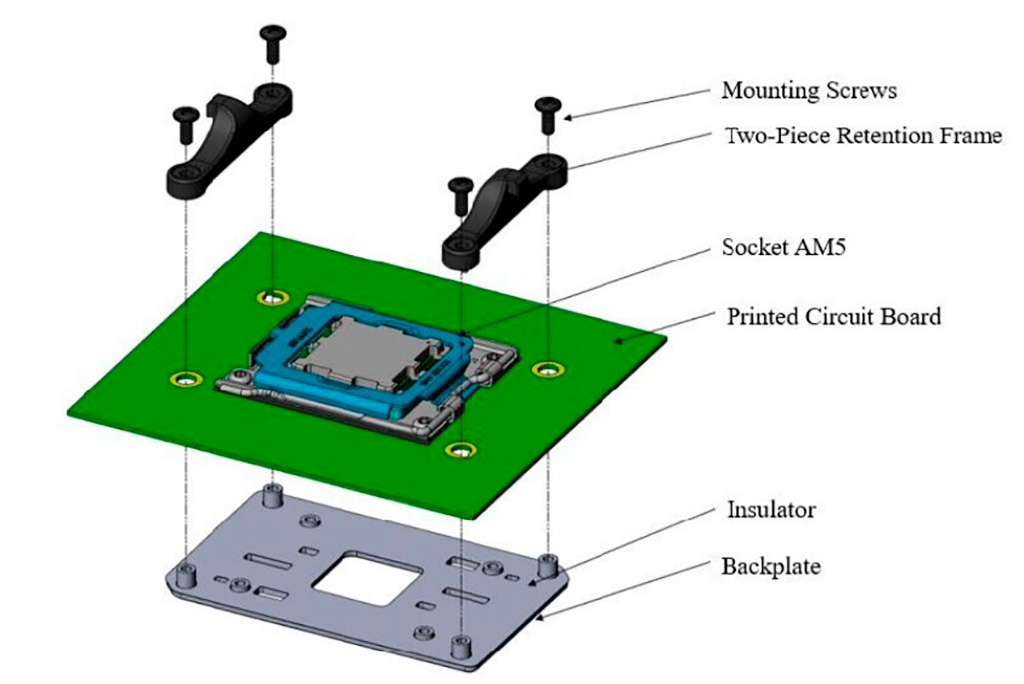 Mounting Screws
Two-Piece Retention Frame
Socket AM5
Printed Circuit Board
Insulator
Backplate