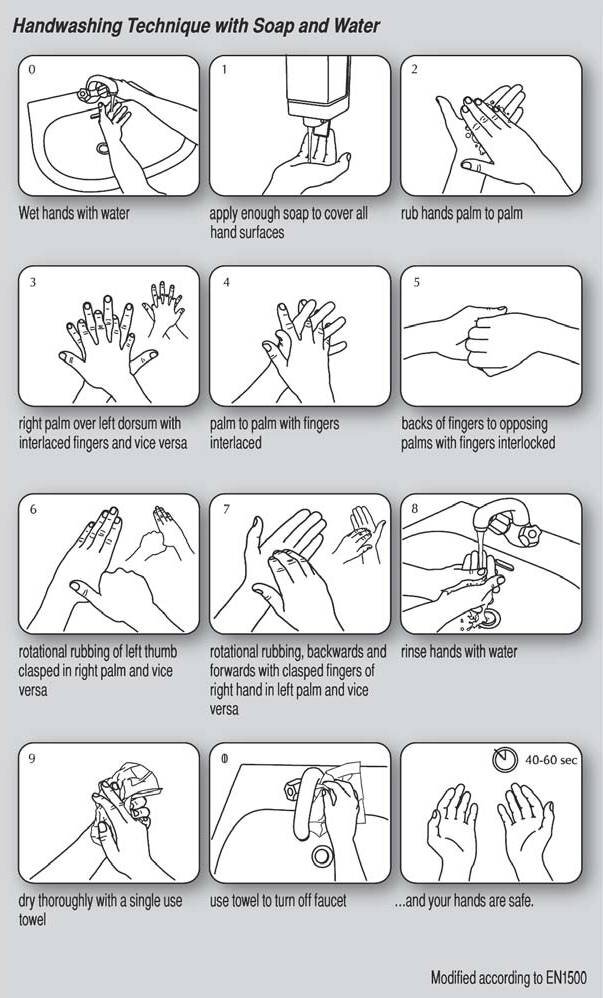 Handwashing Technique with Soap and Water

0

Wet hands with water

1

apply enough soap to cover all hand surfaces

2

rub hands palm to palm

3

right palm over left dorsum with interlaced fingers and vice versa

4

palm to palm with fingers interlaced

5

backs of fingers to opposing palms with fingers interlocked

6

rotational rubbing of left thumb clasped in right palm and vice versa

7

rotational rubbing, backwards and forwards with clasped fingers of right hand in left palm and vice versa

8

rinse hands with water

9

dry thoroughly with a single use towel

0

use towel to turn off faucet

40-60 sec

...and your hands are safe.

Modified according to EN1500