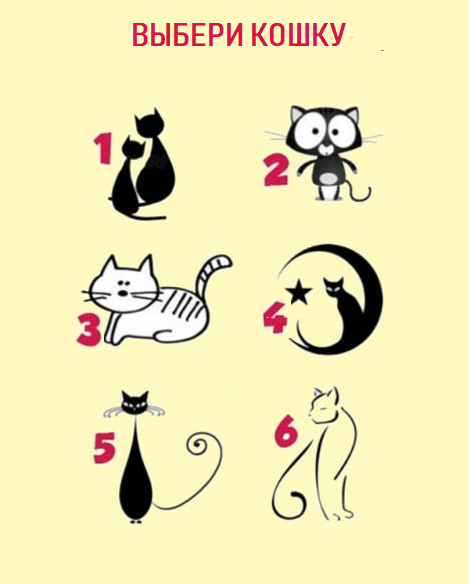 ВЫБЕРИ КОШКУ

1

2

3

4

5

6