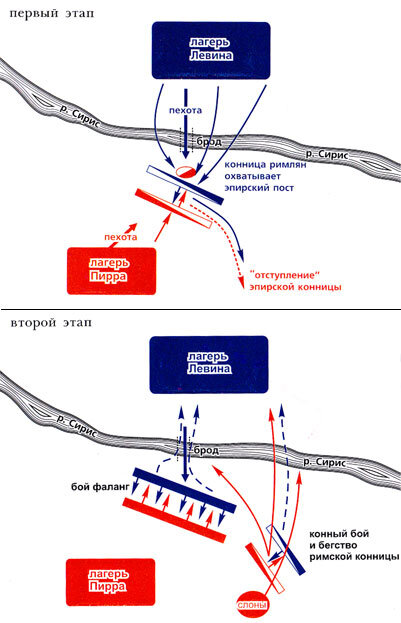 первый этап

лагерь Левина

р. Сирис

пехота

брод

р. Сирис

конница римлян охватывает эпирский пост

пехота

лагерь Пирра

"отступление" эпирской конницы

второй этап

лагерь Левина

р. Сирис

брод

р. Сирис

бой фаланг

конный бой и бегство римской конницы

лагерь Пирра

слоны