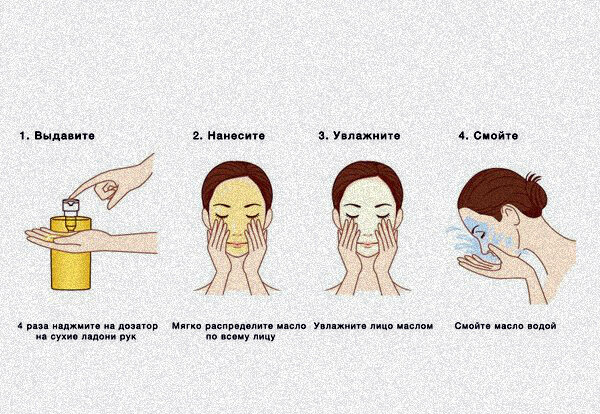 1. Выдавите

4 раза наджмите на дозатор на сухие ладони рук

2. Нанесите

Мягко распределите масло по всему лицу

3. Увлажните

Увлажните лицо маслом

4. Смойте

Смойте масло водой