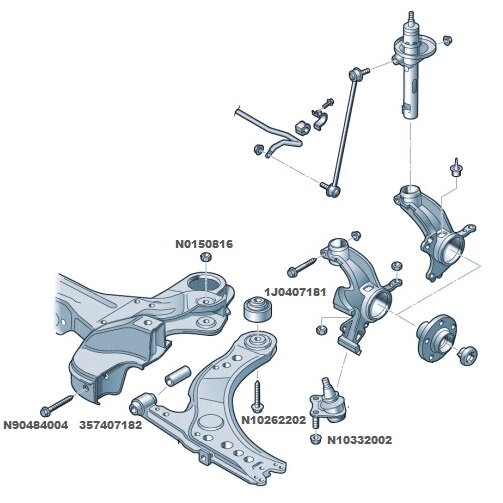 N0150816

1J0407181

N90484004 357407182

N10262202

N10332002