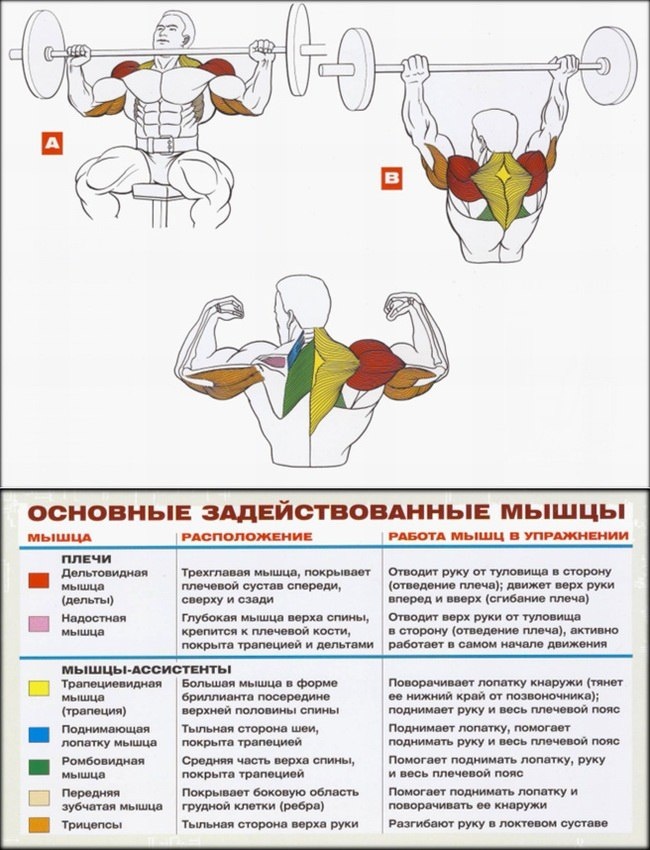 A

B

ОСНОВНЫЕ ЗАДЕЙСТВОВАННЫЕ МЫШЦЫ

| МЫШЦА | РАСПОЛОЖЕНИЕ | РАБОТА МЫШЦ В УПРАЖНЕНИИ |
|---|---|---|
| ПЛЕЧИ | | |
| Дельтовидная мышца (дельты) | Трехглавая мышца, покрывает плечевой сустав спереди, сверху и сзади | Отводит руку от туловища в сторону (отведение плеча); движет верх руки вперед и вверх (сгибание плеча) |
| Надостная мышца | Глубокая мышца верха спины, крепится к плечевой кости, покрыта трапецией и дельтами | Отводит верх руки от туловища в сторону (отведение плеча), активно работает в самом начале движения |
| МЫШЦЫ-АССИСТЕНТЫ | | |
| Трапециевидная мышца (трапеция) | Большая мышца в форме бриллианта посередине верхней половины спины | Поворачивает лопатку кнаружи (тянет ее нижний край от позвоночника); поднимает руку и весь плечевой пояс |
| Поднимающая лопатку мышца | Тыльная сторона шеи, покрыта трапецией | Поднимает лопатку, помогает поднимать руку и весь плечевой пояс |
| Ромбовидная мышца | Средняя часть верха спины, покрыта трапецией | Помогает поднимать лопатку, руку и весь плечевой пояс |
| Передняя зубчатая мышца | Покрывает боковую область грудной клетки (ребра) | Помогает поднимать лопатку и поворачивать ее кнаружи |
| Трицепсы | Тыльная сторона верха руки | Разгибают руку в локтевом суставе |