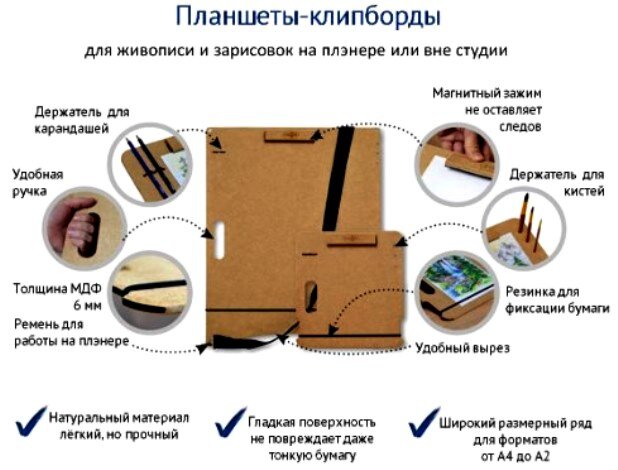 Планшеты-клипборды

для живописи и зарисовок на плэнере или вне студии

Держатель для карандашей

Удобная ручка

Толщина МДФ 6 мм

Ремень для работы на плэнере

Магнитный зажим не оставляет следов

Держатель для кистей

Резинка для фиксации бумаги

Удобный вырез

Натуральный материал лёгкий, но прочный

Гладкая поверхность не повреждает даже тонкую бумагу

Широкий размерный ряд для форматов от А4 до А2