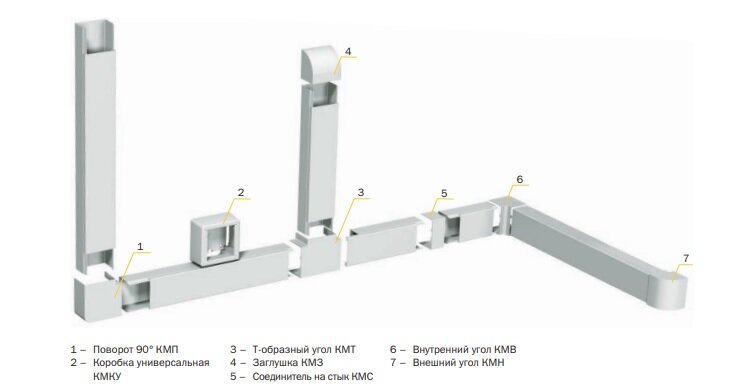 4

2

3

5

6

1

7

1 – Поворот 90° КМП
2 – Коробка универсальная КМКУ

3 – Т-образный угол КМТ
4 – Заглушка КМЗ
5 – Соединитель на стык КМС

6 – Внутренний угол КМВ
7 – Внешний угол КМН