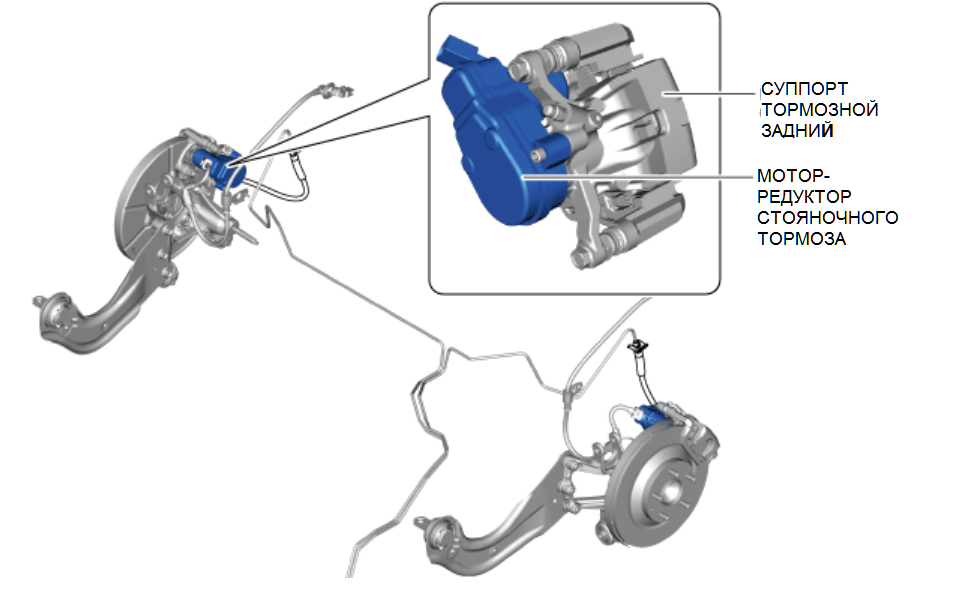 СУППОРТ ТОРМОЗНОЙ ЗАДНИЙ

МОТОР-РЕДУКТОР СТОЯНОЧНОГО ТОРМОЗА