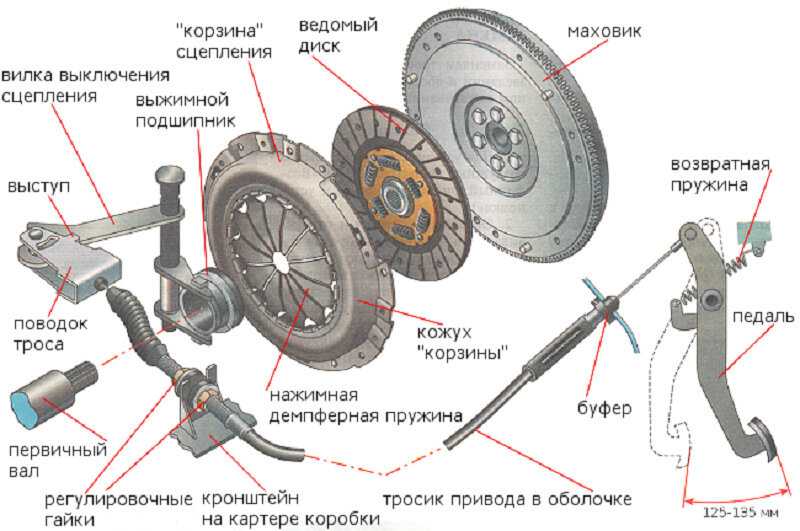 "корзина"
сцепления

ведомый
диск

маховик

вилка выключения
сцепления

выжимной
подшипник

выступ

возвратная
пружина

поводок
троса

кожух
"корзины"

педаль

нажимная
демпферная пружина

буфер

первичный
вал

регулировочные
гайки

кронштейн
на картере коробки

тросик привода в оболочке

125-135 мм