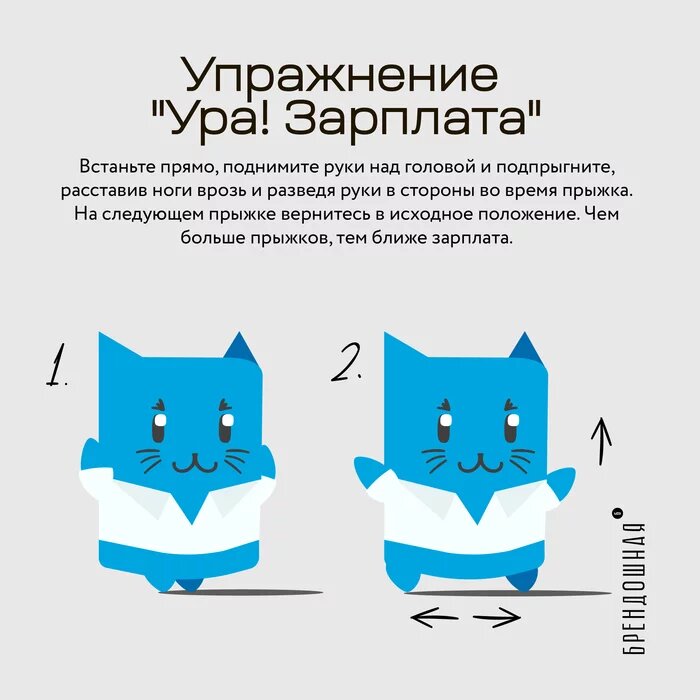 Упражнение "Ура! Зарплата"

Встаньте прямо, поднимите руки над головой и подпрыгните, расставив ноги врозь и разведя руки в стороны во время прыжка. На следующем прыжке вернитесь в исходное положение. Чем больше прыжков, тем ближе зарплата.

1.

2.

БРЕНДОШНАЯ