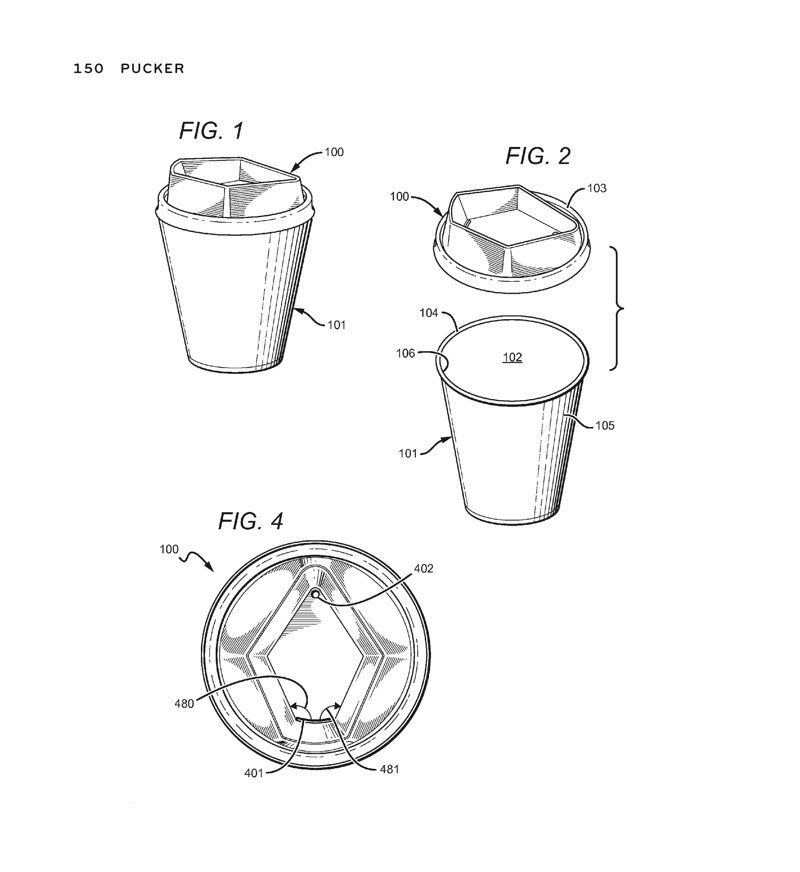 150 PUCKER

FIG. 1

100

101

FIG. 2

100

103

104

106

102

105

101

FIG. 4

100

402

480

401

481