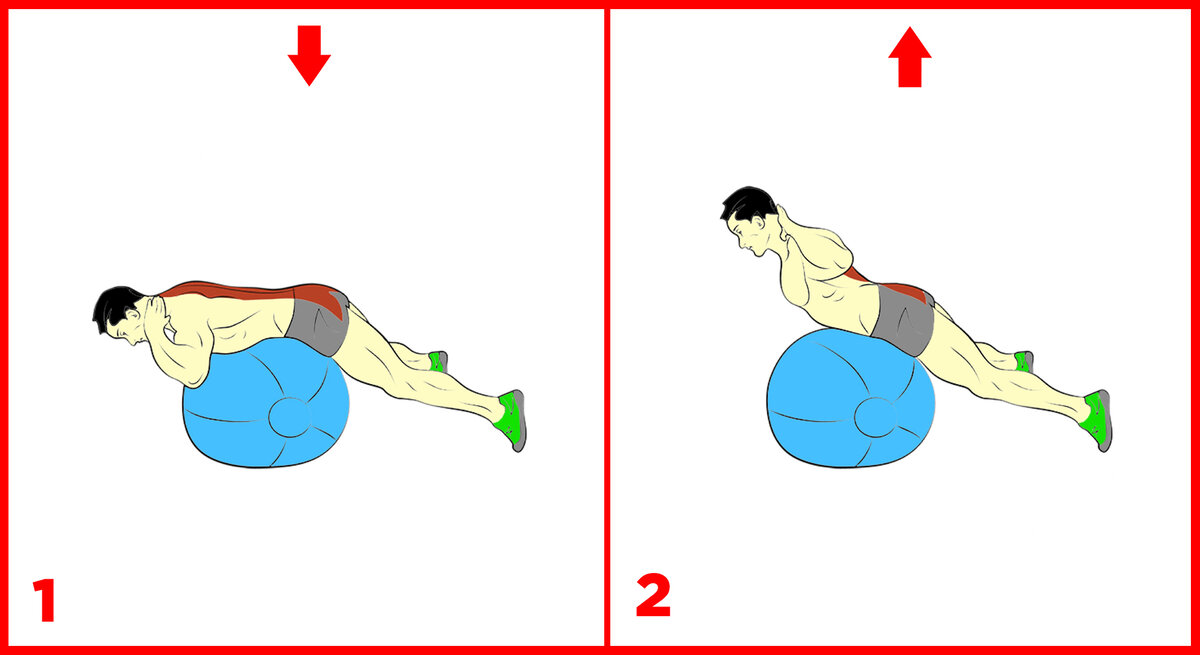 1

2