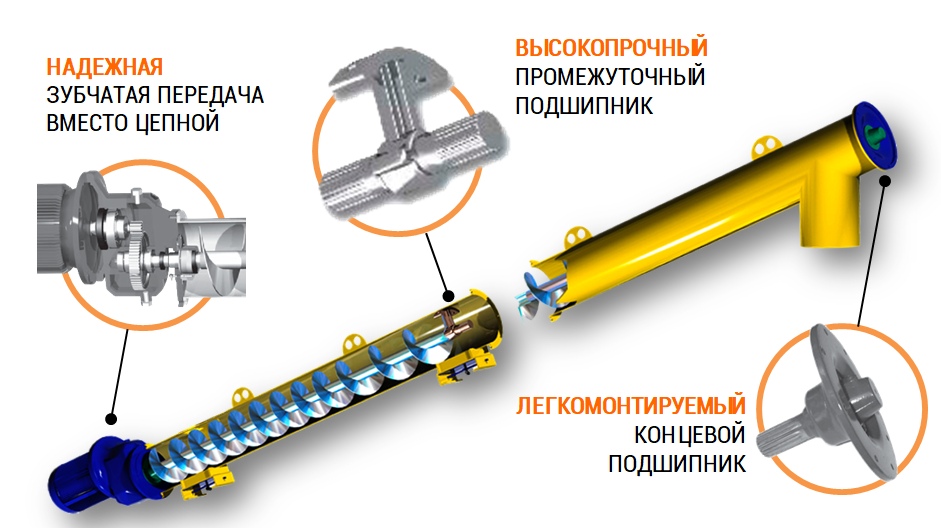 НАДЕЖНАЯ
ЗУБЧАТАЯ ПЕРЕДАЧА
ВМЕСТО ЦЕПНОЙ

ВЫСОКОПРОЧНЫЙ
ПРОМЕЖУТОЧНЫЙ
ПОДШИПНИК

ЛЕГКОМОНТИРУЕМЫЙ
КОНЦЕВОЙ
ПОДШИПНИК