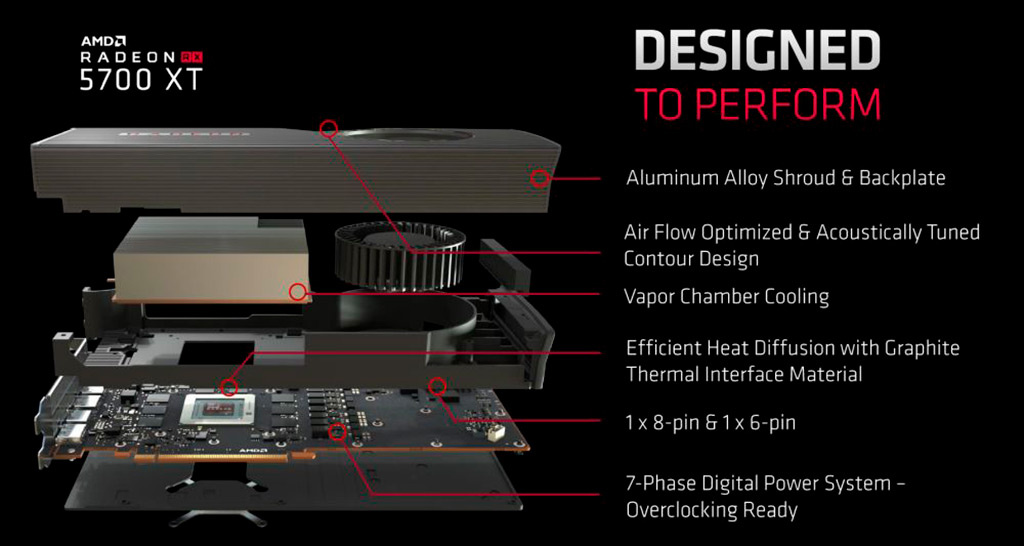 AMD
RADEON RX
5700 XT

DESIGNED
TO PERFORM

Aluminum Alloy Shroud & Backplate

Air Flow Optimized & Acoustically Tuned Contour Design

Vapor Chamber Cooling

Efficient Heat Diffusion with Graphite Thermal Interface Material

1 x 8-pin & 1 x 6-pin

7-Phase Digital Power System – Overclocking Ready

AMD