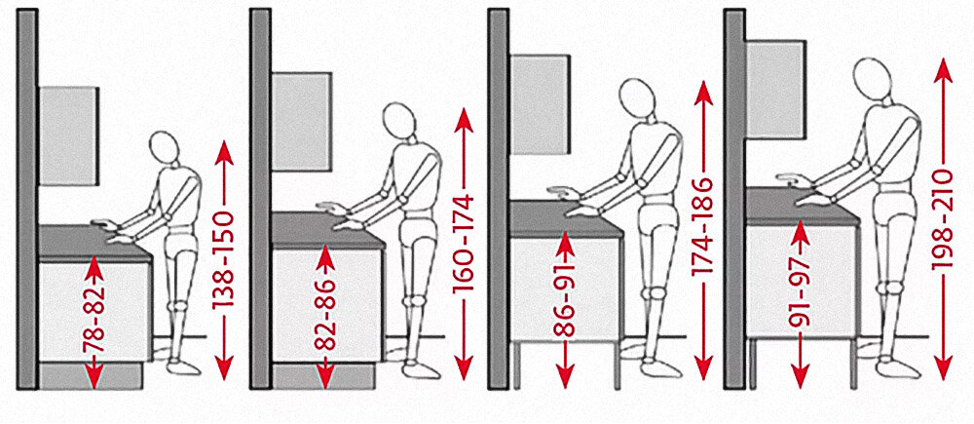 78-82
138-150
82-86
160-174
86-91
174-186
91-97
198-210