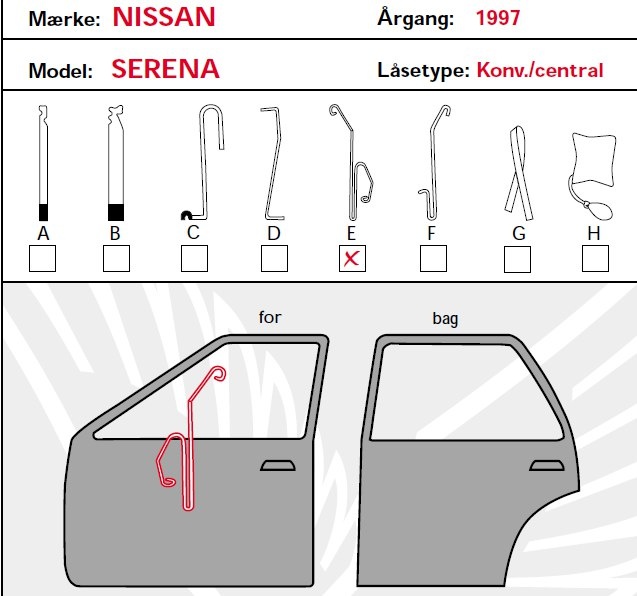 Mærke: NISSAN Årgang: 1997

Model: SERENA Låsetype: Konv./central

A B C D E F G H

X

for bag