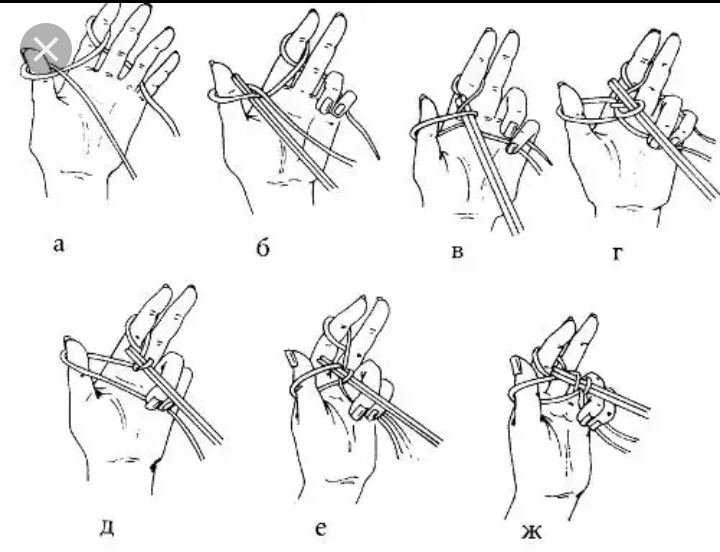 а б в г

д е ж